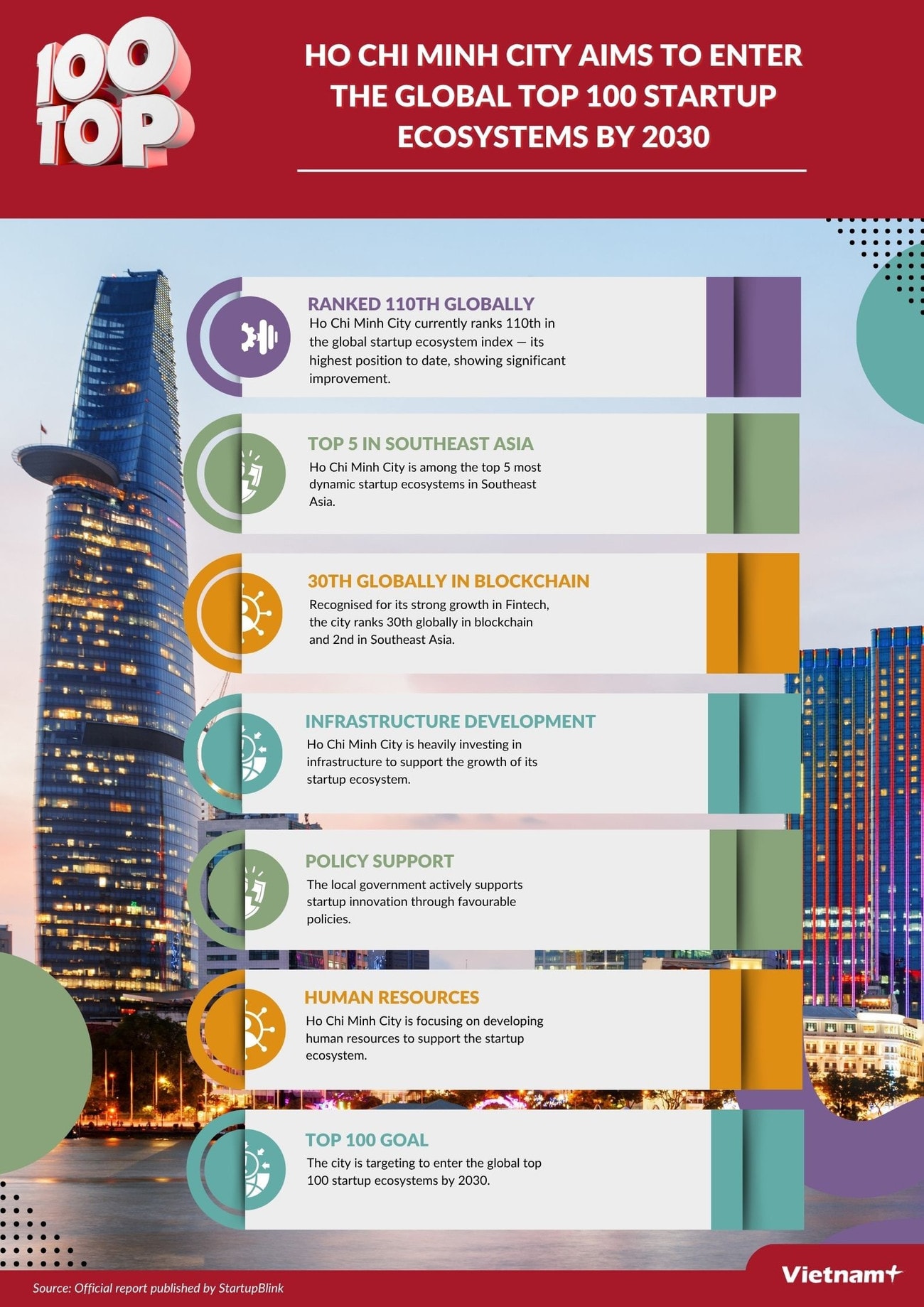 100 TOP

HO CHI MINH CITY AIMS TO ENTER THE GLOBAL TOP 100 STARTUP ECOSYSTEMS BY 2030

RANKED 110TH GLOBALLY
Ho Chi Minh City currently ranks 110th in the global startup ecosystem index — its highest position to date, showing significant improvement.

TOP 5 IN SOUTHEAST ASIA
Ho Chi Minh City is among the top 5 most dynamic startup ecosystems in Southeast Asia.

30TH GLOBALLY IN BLOCKCHAIN
Recognised for its strong growth in Fintech, the city ranks 30th globally in blockchain and 2nd in Southeast Asia.

INFRASTRUCTURE DEVELOPMENT
Ho Chi Minh City is heavily investing in infrastructure to support the growth of its startup ecosystem.

POLICY SUPPORT
The local government actively supports startup innovation through favourable policies.

HUMAN RESOURCES
Ho Chi Minh City is focusing on developing human resources to support the startup ecosystem.

TOP 100 GOAL
The city is targeting to enter the global top 100 startup ecosystems by 2030.

Source: Official report published by StartupBlink

Vietnam+